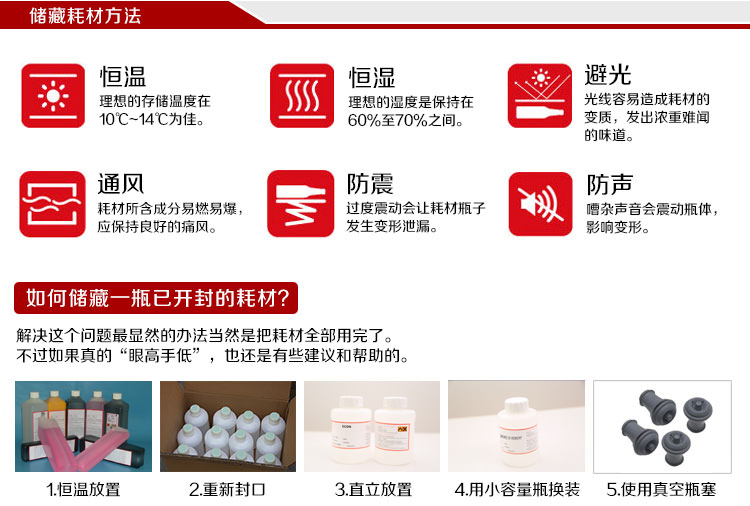 储藏耗材方法

恒温
理想的存储温度在10℃~14℃为佳。

恒湿
理想的湿度是保持在60%至70%之间。

避光
光线容易造成耗材的变质，发出浓重难闻的味道。

通风
耗材所含成分易燃易爆，应保持良好的痛风。

防震
过度震动会让耗材瓶子发生变形泄漏。

防声
嘈杂声音会震动瓶体，影响变形。

如何储藏一瓶已开封的耗材?

解决这个问题最显然的办法当然是把耗材全部用完了。
不过如果真的“眼高手低”，也还是有些建议和帮助的。

1.恒温放置

2.重新封口

3.直立放置

4.用小容量瓶换装

5.使用真空瓶塞